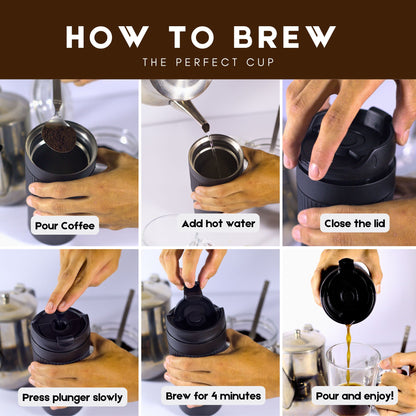 HOW TO BREW
THE PERFECT CUP

Pour Coffee

Add hot water

Close the lid

Press plunger slowly

Brew for 4 minutes

Pour and enjoy!