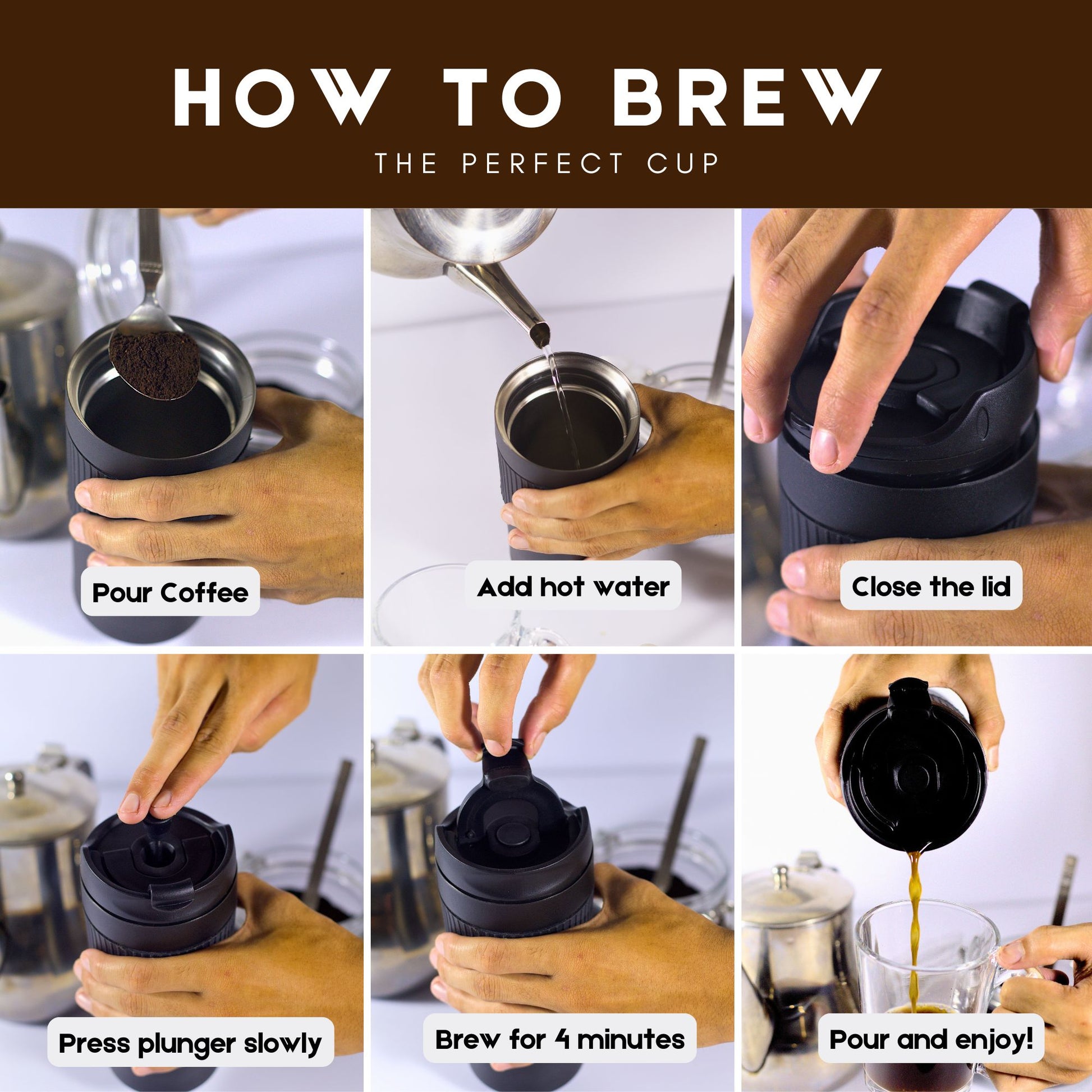 HOW TO BREW
THE PERFECT CUP

Pour Coffee

Add hot water

Close the lid

Press plunger slowly

Brew for 4 minutes

Pour and enjoy!