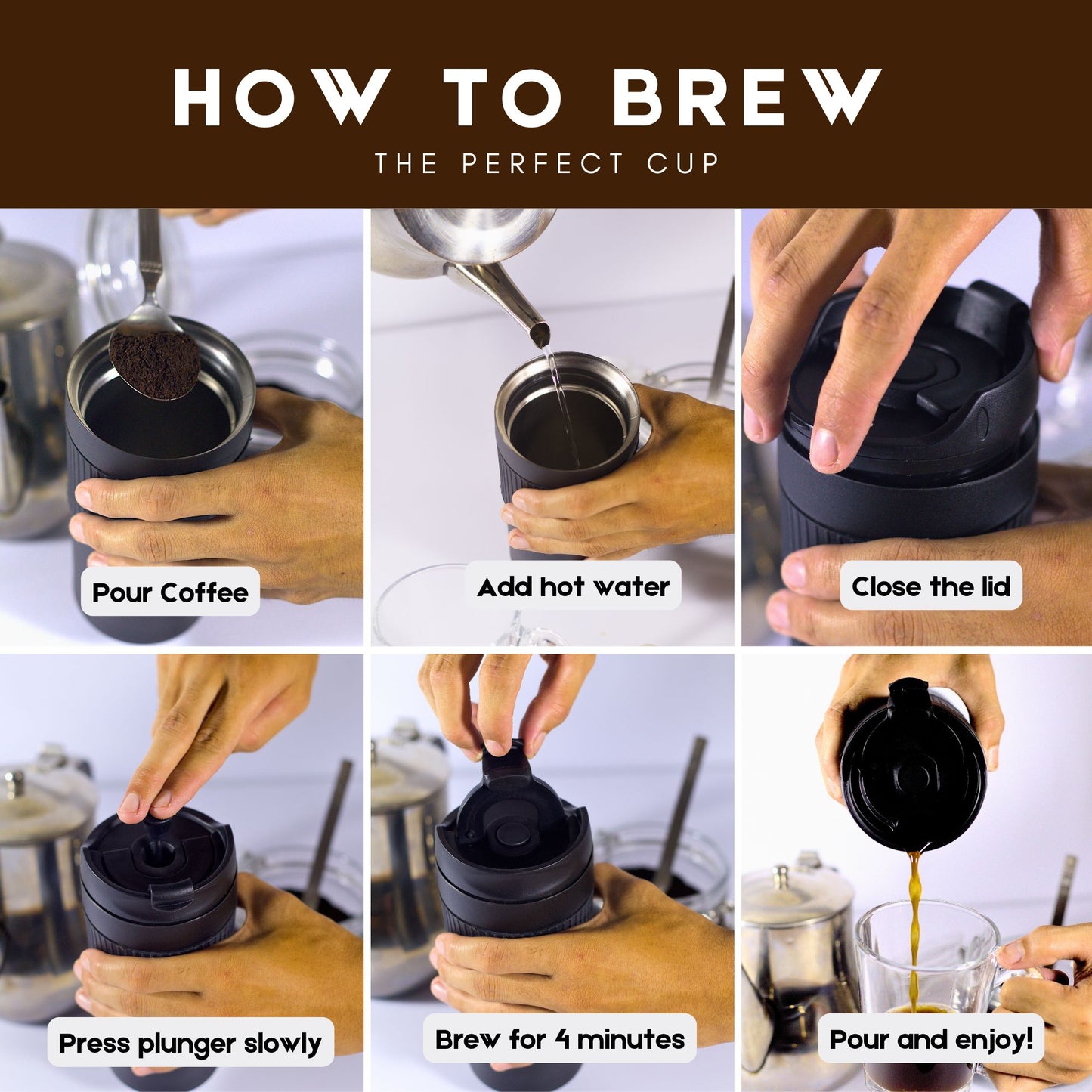 HOW TO BREW
THE PERFECT CUP

Pour Coffee

Add hot water

Close the lid

Press plunger slowly

Brew for 4 minutes

Pour and enjoy!