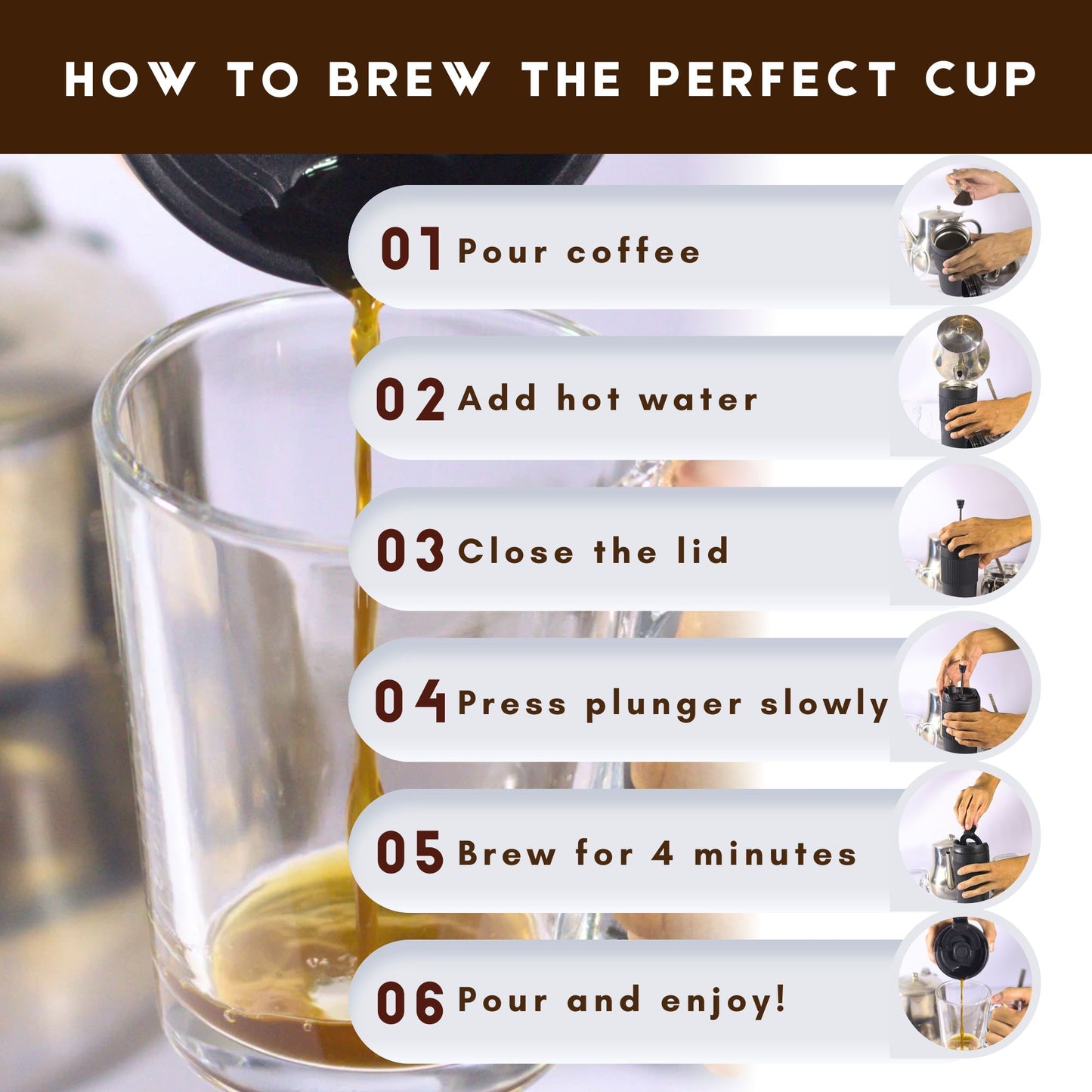 HOW TO BREW THE PERFECT CUP

01 Pour coffee

02 Add hot water

03 Close the lid

04 Press plunger slowly

05 Brew for 4 minutes

06 Pour and enjoy!